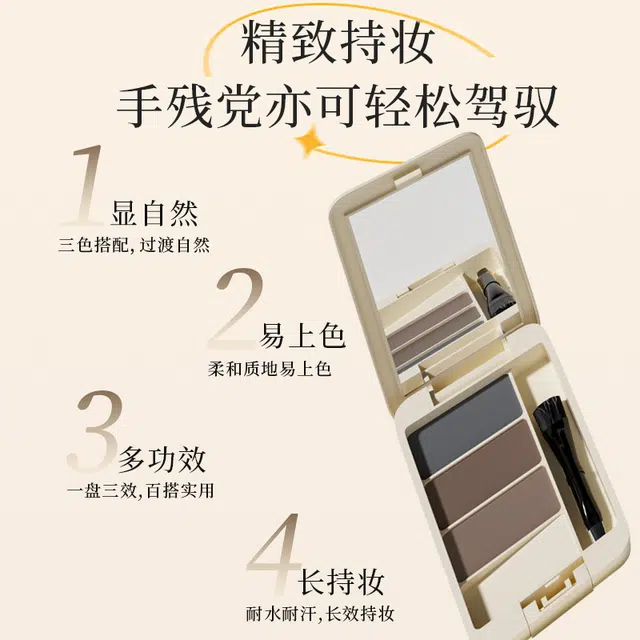 精致持妆
手残党亦可轻松驾驭

1 显自然
三色搭配，过渡自然

2 易上色
柔和质地易上色

3 多功效
一盘三效，百搭实用

4 长持妆
耐水耐汗，长效持妆