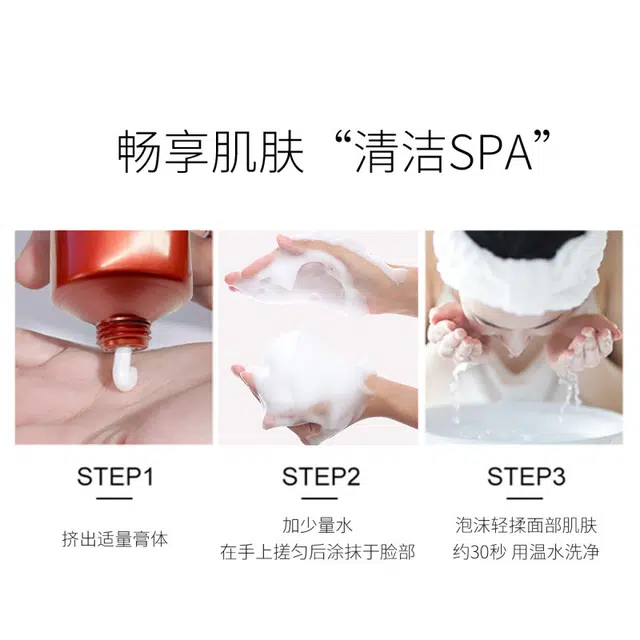 畅享肌肤“清洁SPA”

STEP1

挤出适量膏体

STEP2

加少量水
在手上搓匀后涂抹于脸部

STEP3

泡沫轻揉面部肌肤
约30秒 用温水洗净