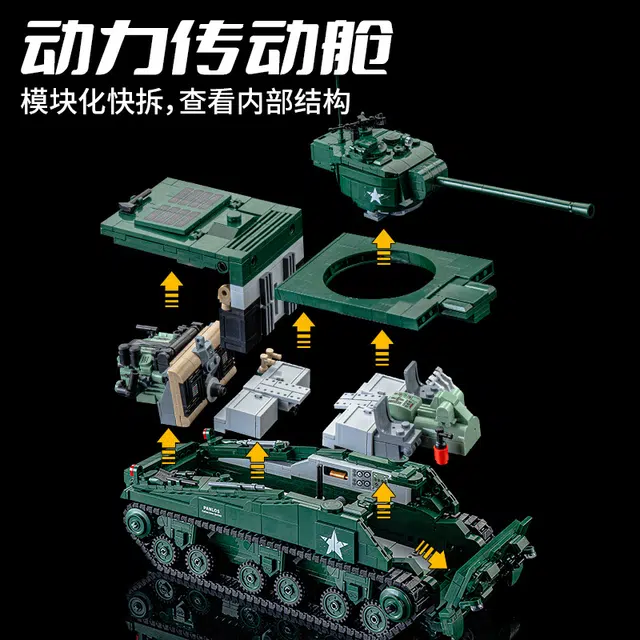 动力传动舱
模块化快拆，查看内部结构

PANLOS