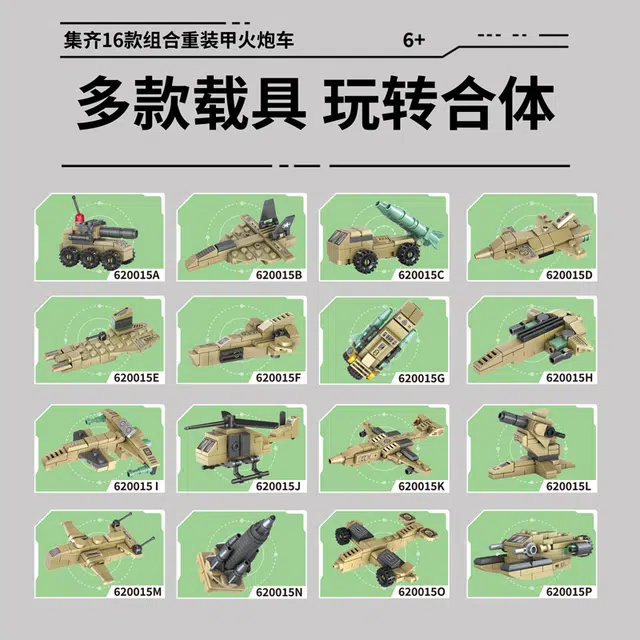 集齐16款组合重装甲火炮车 6+

多款载具 玩转合体

620015A
620015B
620015C
620015D
620015E
620015F
620015G
620015H
620015 I
620015J
620015K
620015L
620015M
620015N
620015O
620015P