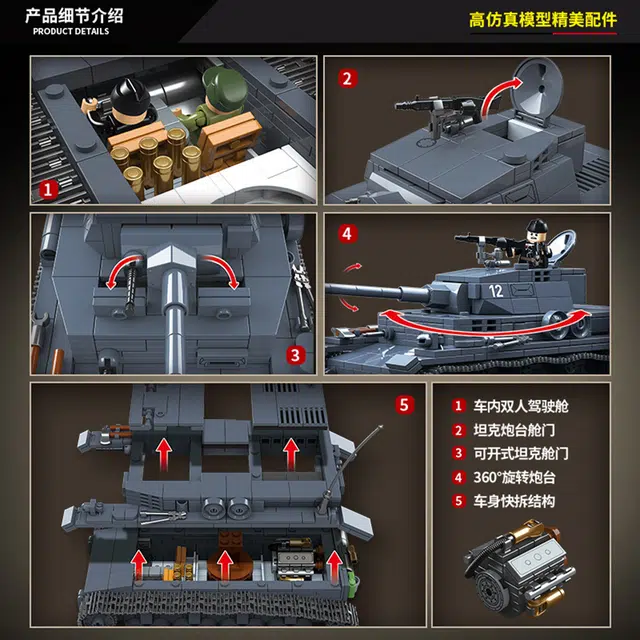 产品细节介绍
PRODUCT DETAILS

高仿真模型精美配件

1

2

3

4

12

5

1 车内双人驾驶舱
2 坦克炮台舱门
3 可开式坦克舱门
4 360°旋转炮台
5 车身快拆结构