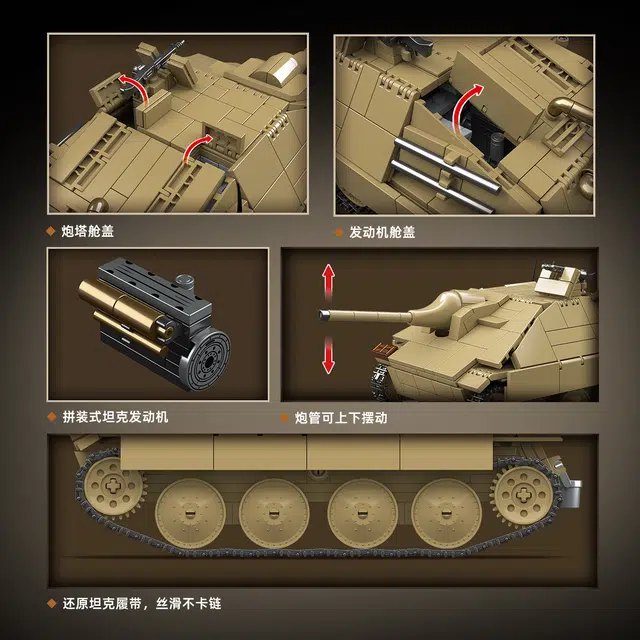 ◆ 炮塔舱盖

◆ 发动机舱盖

◆ 拼装式坦克发动机

◆ 炮管可上下摆动

◆ 还原坦克履带，丝滑不卡链