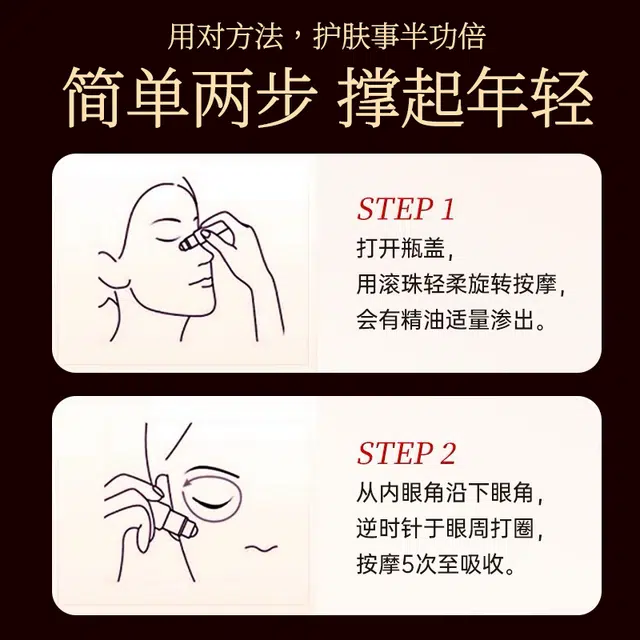 用对方法，护肤事半功倍

简单两步 撑起年轻

STEP 1
打开瓶盖，
用滚珠轻柔旋转按摩，
会有精油适量渗出。

STEP 2
从内眼角沿下眼角，
逆时针于眼周打圈，
按摩5次至吸收。