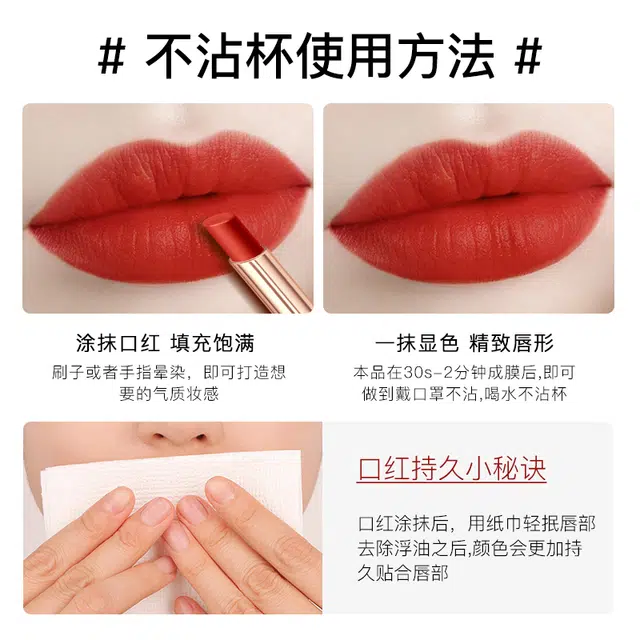 # 不沾杯使用方法 #

涂抹口红 填充饱满

刷子或者手指晕染，即可打造想要的气质妆感

一抹显色 精致唇形

本品在30s-2分钟成膜后,即可做到戴口罩不沾,喝水不沾杯

口红持久小秘诀

口红涂抹后，用纸巾轻抿唇部去除浮油之后,颜色会更加持久贴合唇部