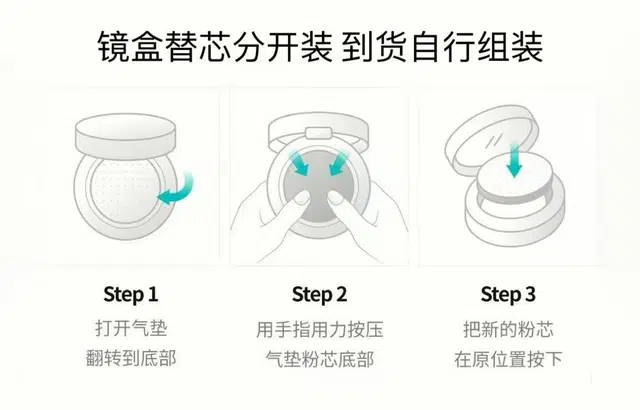 镜盒替芯分开装 到货自行组装

Step 1
打开气垫
翻转到底部

Step 2
用手指用力按压
气垫粉芯底部

Step 3
把新的粉芯
在原位置按下