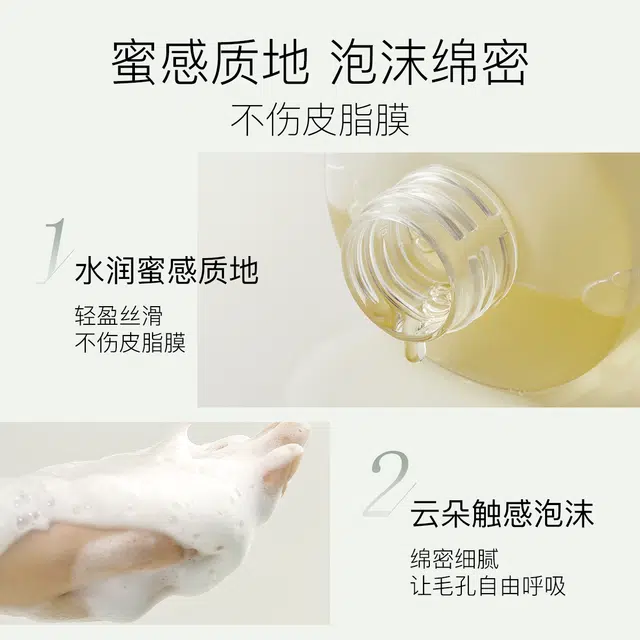 蜜感质地 泡沫绵密
不伤皮脂膜

1
水润蜜感质地
轻盈丝滑
不伤皮脂膜

2
云朵触感泡沫
绵密细腻
让毛孔自由呼吸