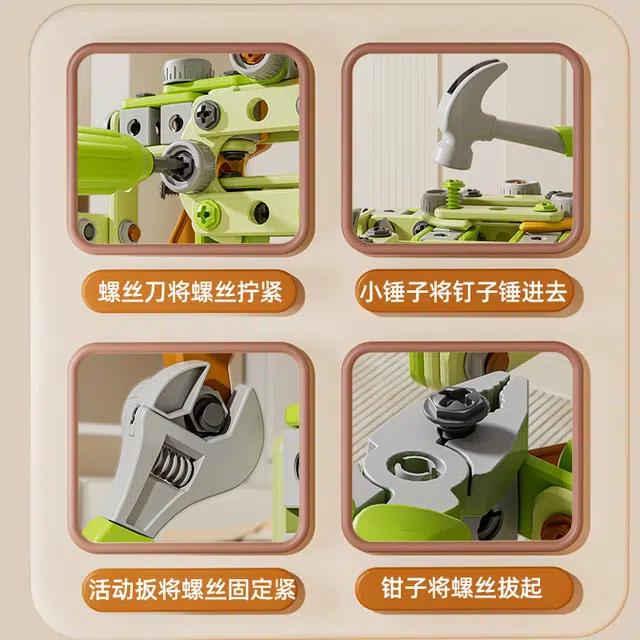 螺丝刀将螺丝拧紧

小锤子将钉子锤进去

活动扳将螺丝固定紧

钳子将螺丝拔起