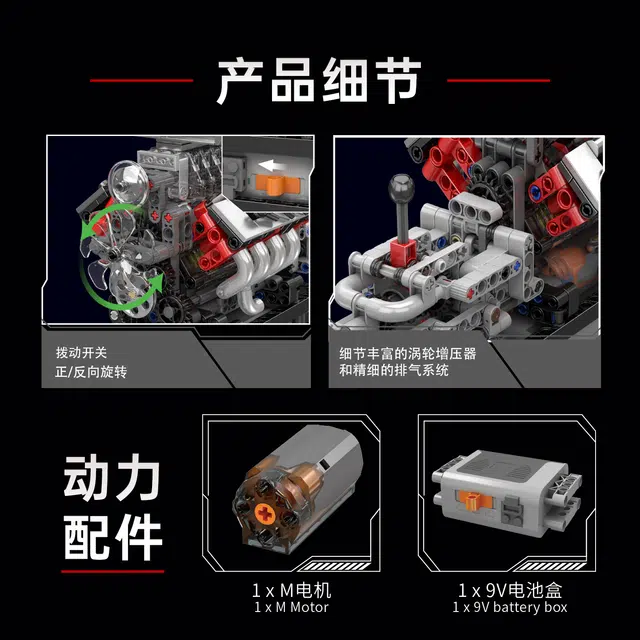 产品细节

拨动开关
正/反向旋转

细节丰富的涡轮增压器
和精细的排气系统

动力
配件

1 x M电机
1 x M Motor

1 x 9V电池盒
1 x 9V battery box