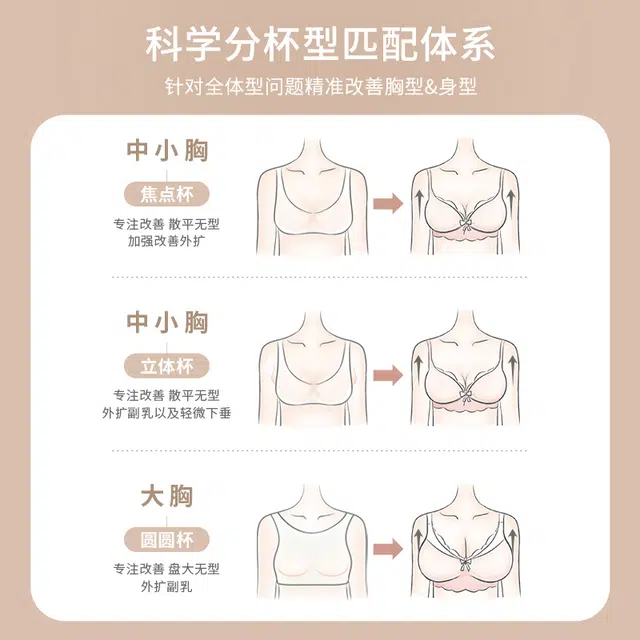 科学分杯型匹配体系

针对全体型问题精准改善胸型&身型

中小胸

焦点杯

专注改善 散平无型
加强改善外扩

中小胸

立体杯

专注改善 散平无型
外扩副乳以及轻微下垂

大胸

圆圆杯

专注改善 盘大无型
外扩副乳