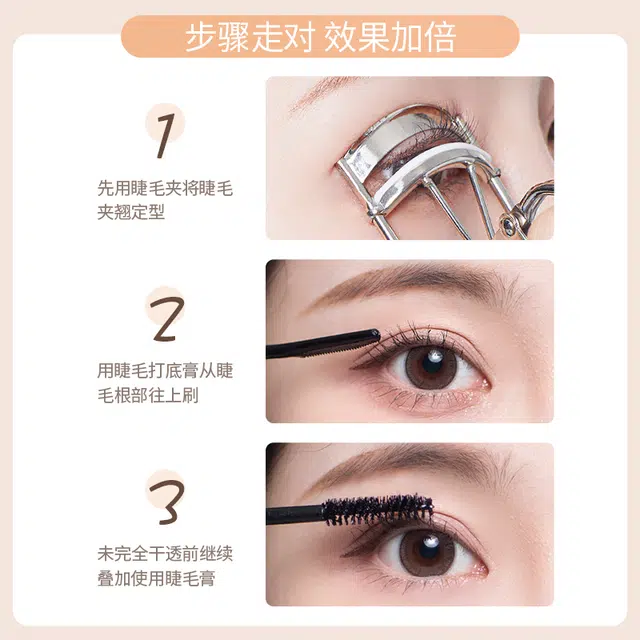 步骤走对 效果加倍

1
先用睫毛夹将睫毛夹翘定型

2
用睫毛打底膏从睫毛根部往上刷

3
未完全干透前继续叠加使用睫毛膏