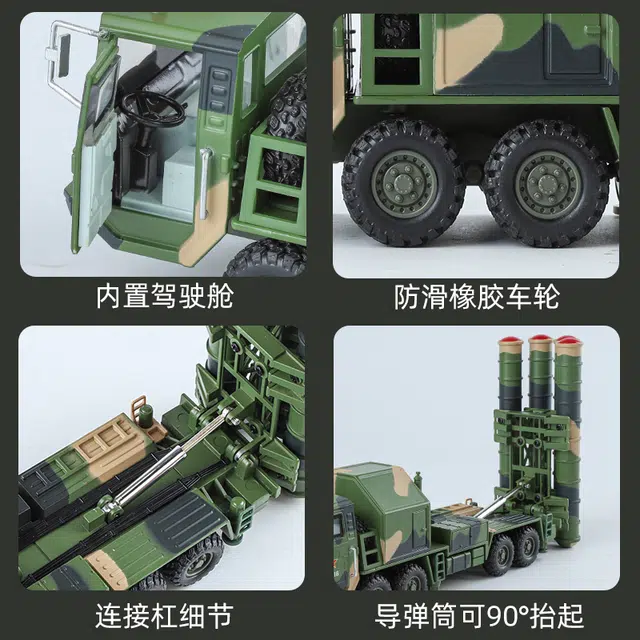 内置驾驶舱

防滑橡胶车轮

连接杠细节

导弹筒可90°抬起