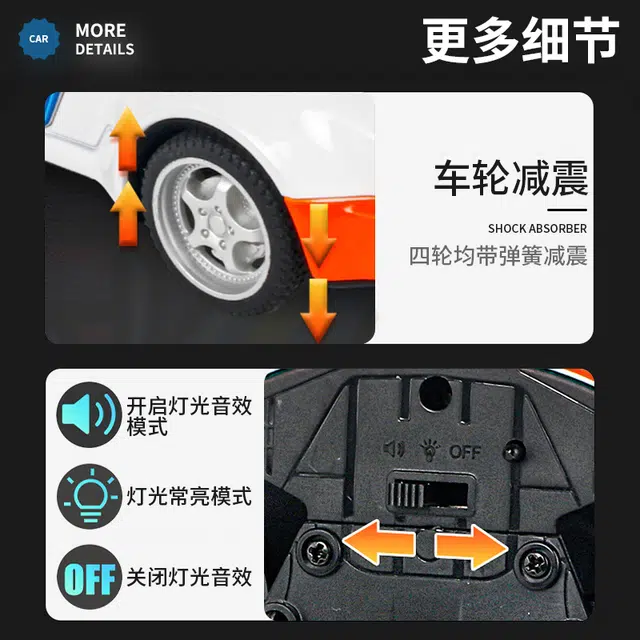 CAR
MORE
DETAILS

更多细节

车轮减震
SHOCK ABSORBER
四轮均带弹簧减震

开启灯光音效模式

灯光常亮模式

OFF
关闭灯光音效

OFF