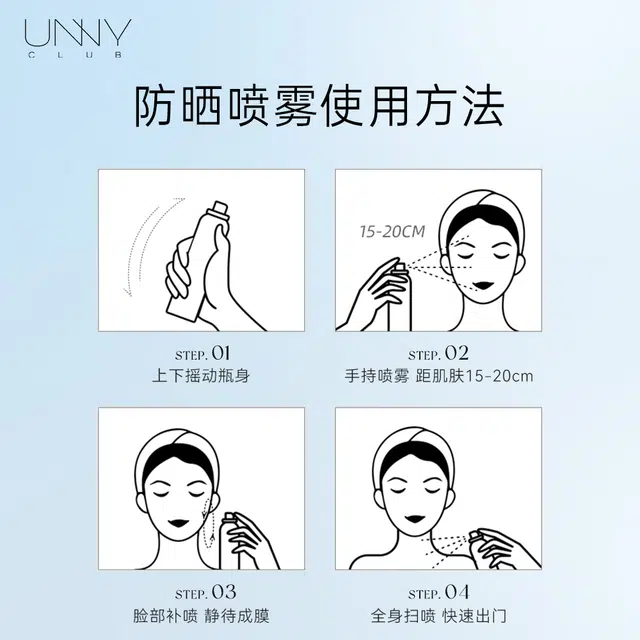 UNNY
CLUB

防晒喷雾使用方法

STEP. 01
上下摇动瓶身

15-20CM

STEP. 02
手持喷雾 距肌肤15-20cm

STEP. 03
脸部补喷 静待成膜

STEP. 04
全身扫喷 快速出门