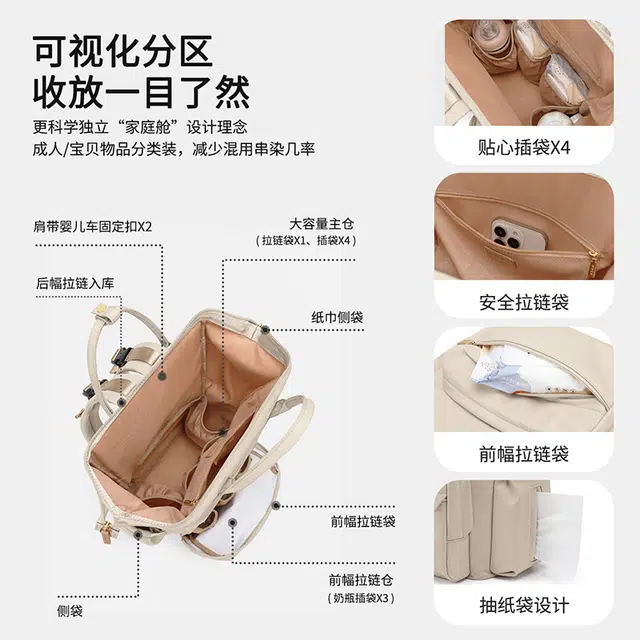 可视化分区
收放一目了然

更科学独立“家庭舱”设计理念
成人/宝贝物品分类装，减少混用串染几率

肩带婴儿车固定扣X2

后幅拉链入库

大容量主仓
（拉链袋X1、插袋X4）

纸巾侧袋

前幅拉链袋

前幅拉链仓
（奶瓶插袋X3）

侧袋

贴心插袋X4

安全拉链袋

前幅拉链袋

抽纸袋设计