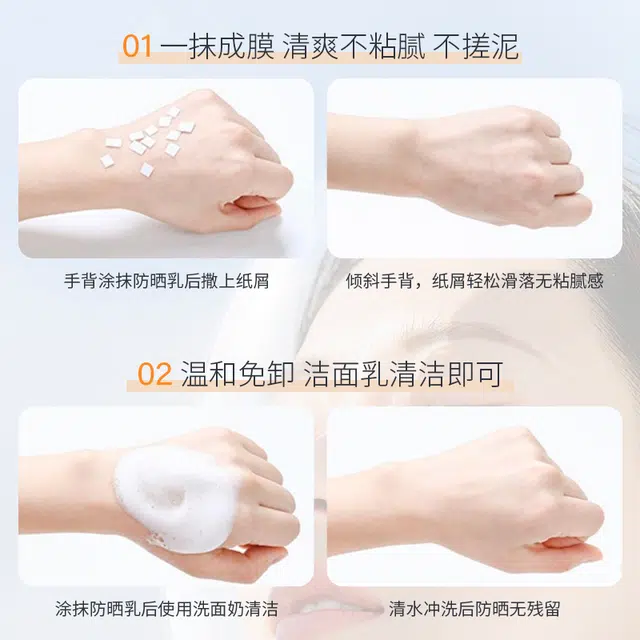 01 一抹成膜 清爽不粘腻 不搓泥

手背涂抹防晒乳后撒上纸屑

倾斜手背，纸屑轻松滑落无粘腻感

02 温和免卸 洁面乳清洁即可

涂抹防晒乳后使用洗面奶清洁

清水冲洗后防晒无残留