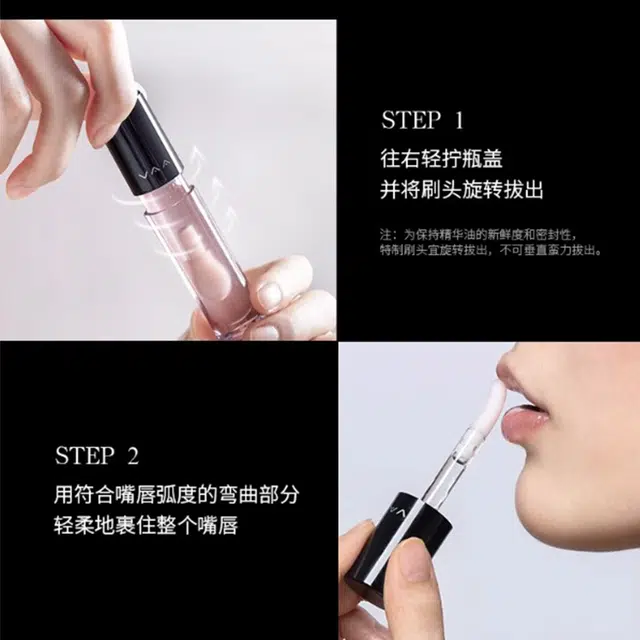 VAA

STEP 1
往右轻拧瓶盖
并将刷头旋转拔出

注：为保持精华油的新鲜度和密封性，特制刷头宜旋转拔出，不可垂直蛮力拔出。

STEP 2
用符合嘴唇弧度的弯曲部分
轻柔地裹住整个嘴唇

VAA