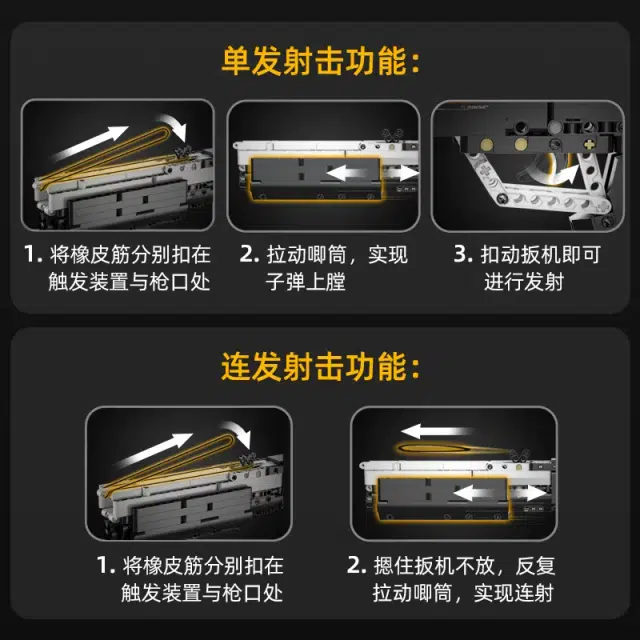 单发射击功能:

1. 将橡皮筋分别扣在触发装置与枪口处

2. 拉动唧筒，实现子弹上膛

3. 扣动扳机即可进行发射

连发射击功能:

1. 将橡皮筋分别扣在触发装置与枪口处

2. 摁住扳机不放，反复拉动唧筒，实现连射