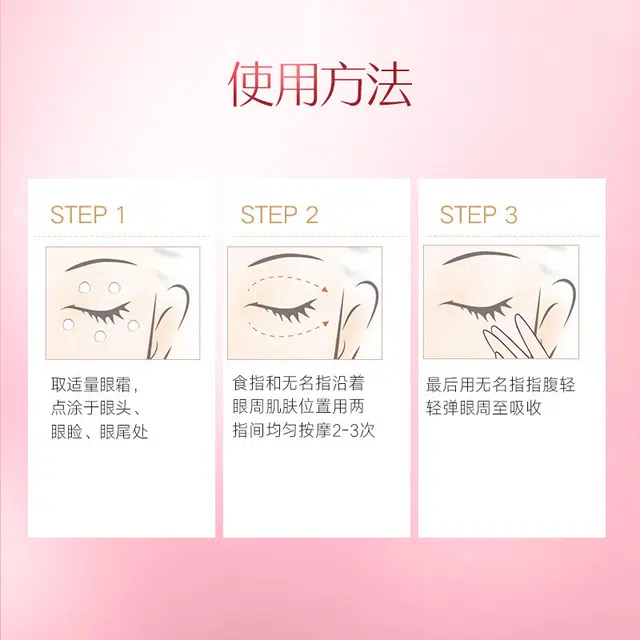 使用方法

STEP 1

取适量眼霜，点涂于眼头、眼睑、眼尾处

STEP 2

食指和无名指沿着眼周肌肤位置用两指间均匀按摩2-3次

STEP 3

最后用无名指指腹轻轻弹眼周至吸收