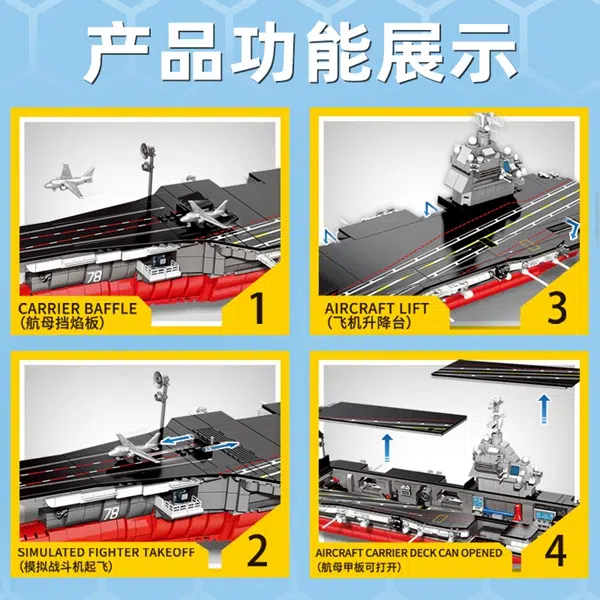 产品功能展示

78

CARRIER BAFFLE
(航母挡焰板)

1

AIRCRAFT LIFT
(飞机升降台)

3

78

SIMULATED FIGHTER TAKEOFF
(模拟战斗机起飞)

2

AIRCRAFT CARRIER DECK CAN OPENED
(航母甲板可打开)

4