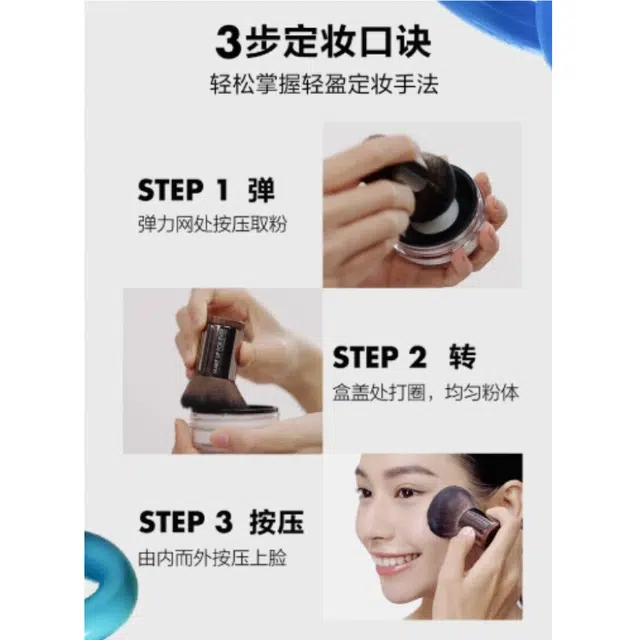 3步定妆口诀

轻松掌握轻盈定妆手法

STEP 1 弹

弹力网处按压取粉

STEP 2 转

盒盖处打圈，均匀粉体

STEP 3 按压

由内而外按压上脸