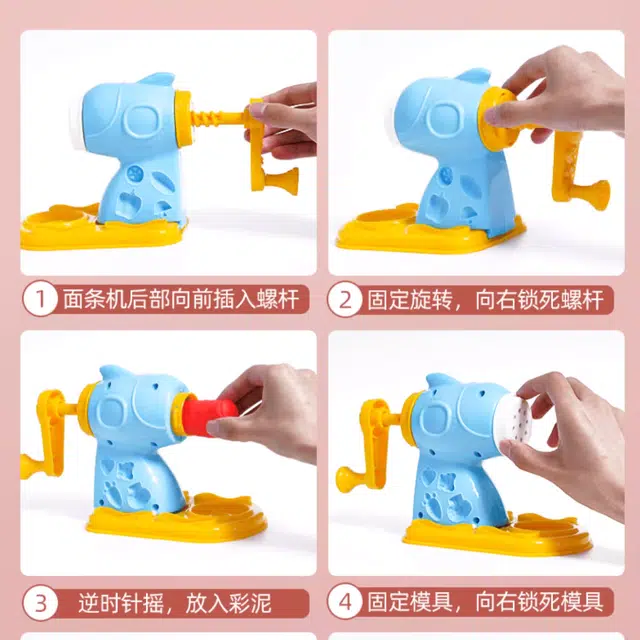 1 面条机后部向前插入螺杆

2 固定旋转，向右锁死螺杆

3 逆时针摇，放入彩泥

4 固定模具，向右锁死模具