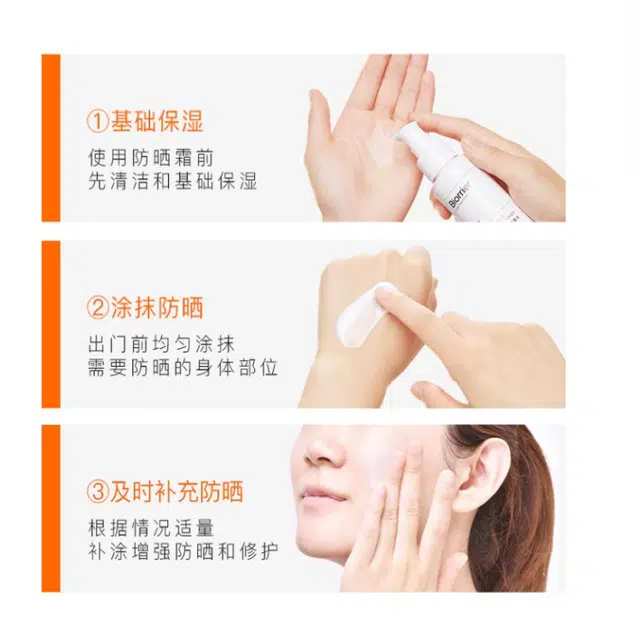 ①基础保湿

使用防晒霜前
先清洁和基础保湿

Biorrier

②涂抹防晒

出门前均匀涂抹
需要防晒的身体部位

③及时补充防晒

根据情况适量
补涂增强防晒和修护