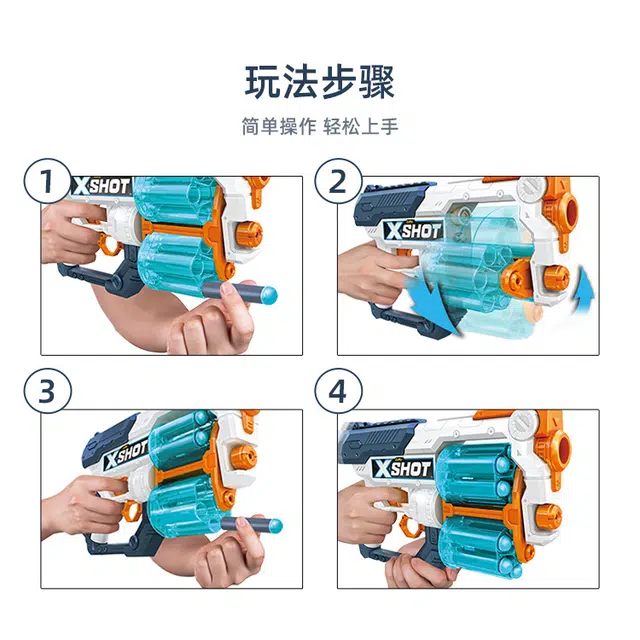 玩法步骤

简单操作 轻松上手

1

XSHOT

2

XSHOT

3

XSHOT

4

XSHOT