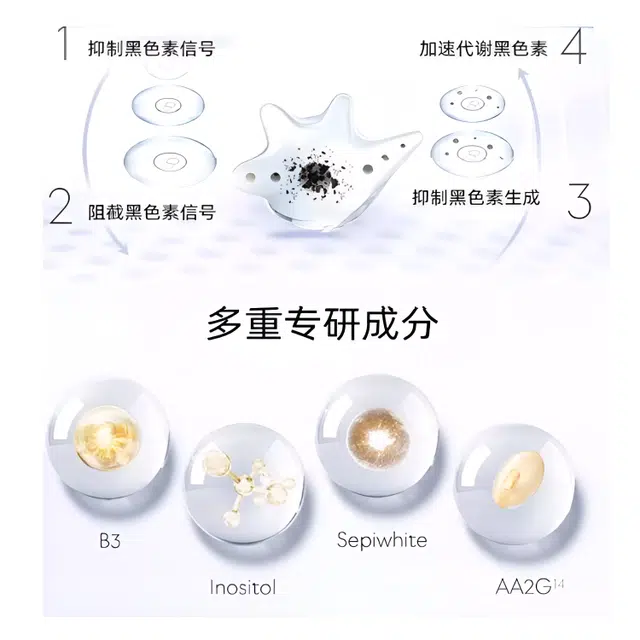 1 抑制黑色素信号

加速代谢黑色素 4

2 阻截黑色素信号

抑制黑色素生成 3

多重专研成分

B3

Inositol

Sepiwhite

AA2G$^{14}$