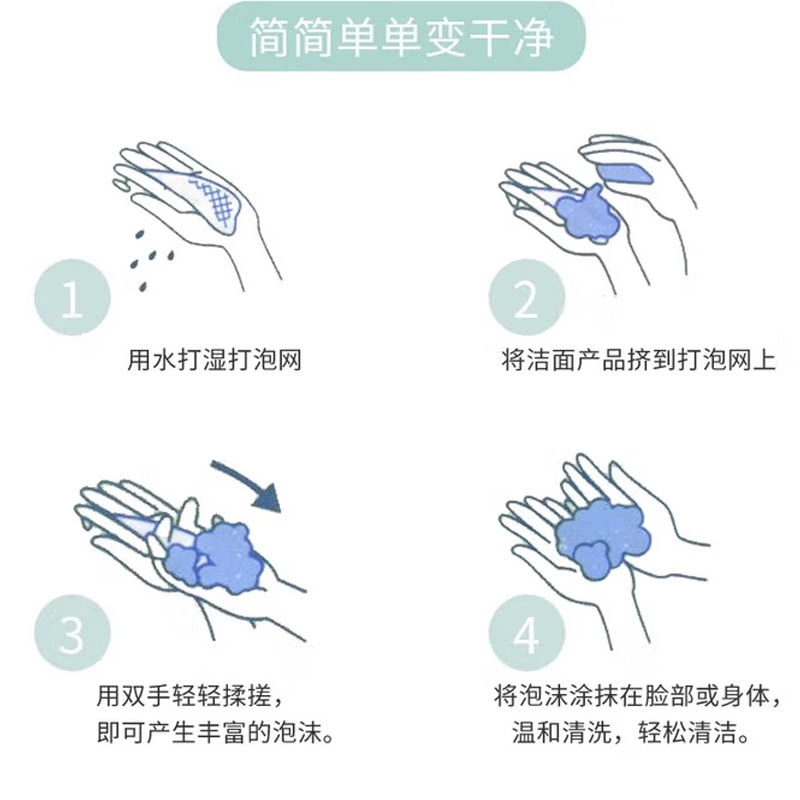 简简单单变干净

1

用水打湿打泡网

2

将洁面产品挤到打泡网上

3

用双手轻轻揉搓，
即可产生丰富的泡沫。

4

将泡沫涂抹在脸部或身体，
温和清洗，轻松清洁。