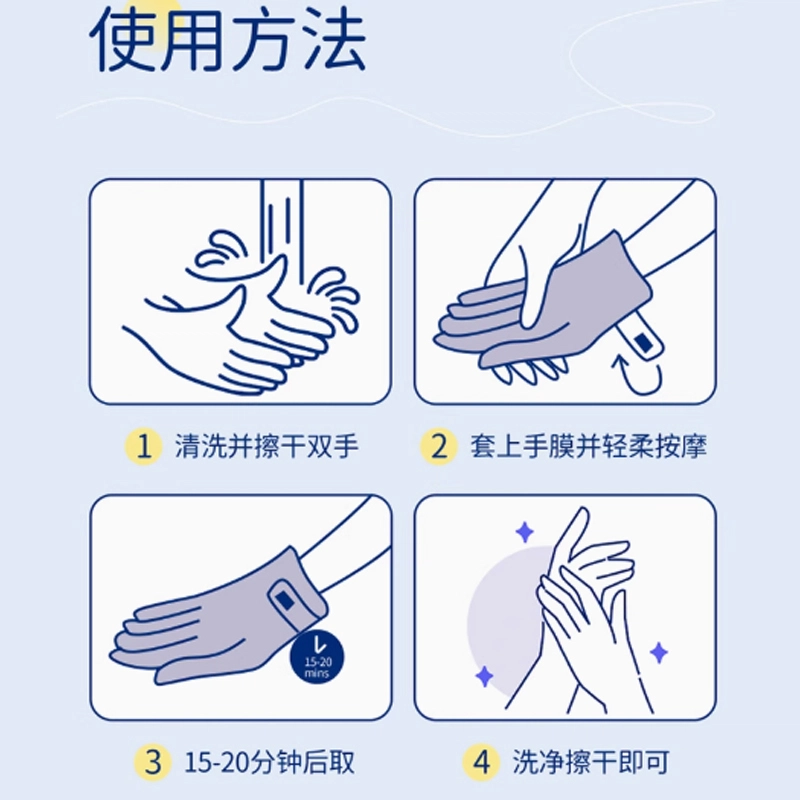 使用方法

1 清洗并擦干双手

2 套上手膜并轻柔按摩

15-20 mins

3 15-20分钟后取

4 洗净擦干即可