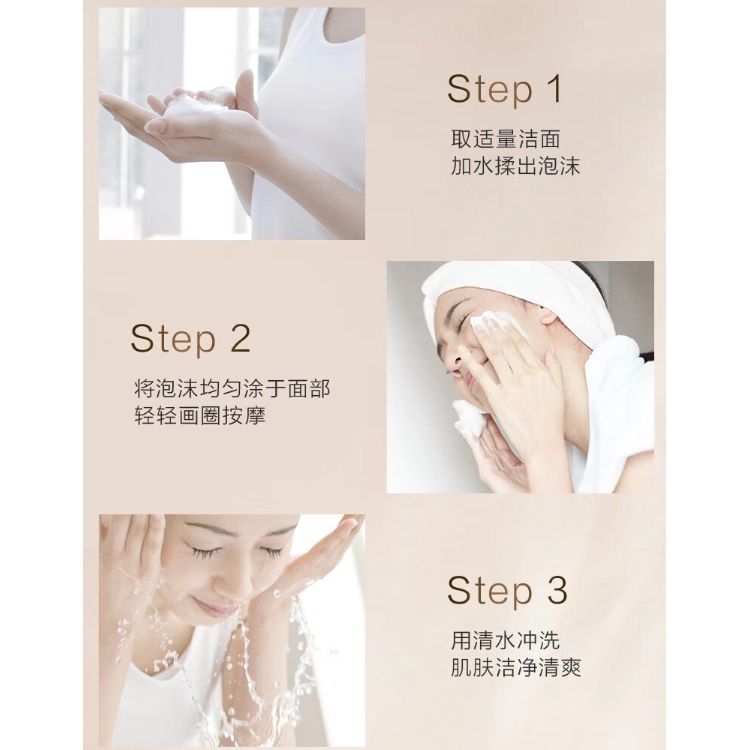 Step 1
取适量洁面
加水揉出泡沫

Step 2
将泡沫均匀涂于面部
轻轻画圈按摩

Step 3
用清水冲洗
肌肤洁净清爽