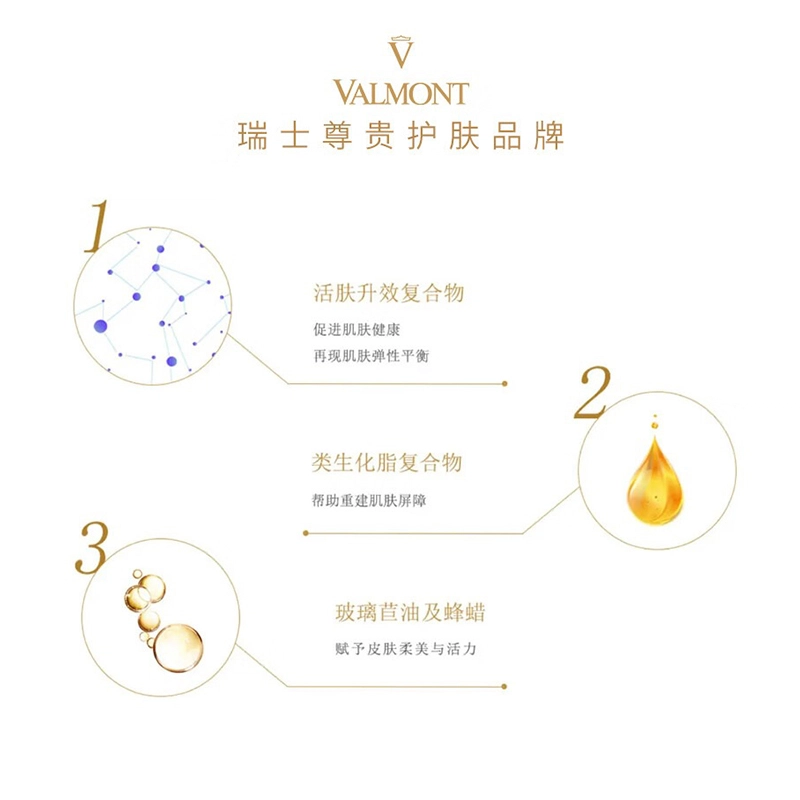 V
VALMONT
瑞士尊贵护肤品牌

1

活肤升效复合物
促进肌肤健康
再现肌肤弹性平衡

2

类生化脂复合物
帮助重建肌肤屏障

3

玻璃苣油及蜂蜡
赋予皮肤柔美与活力