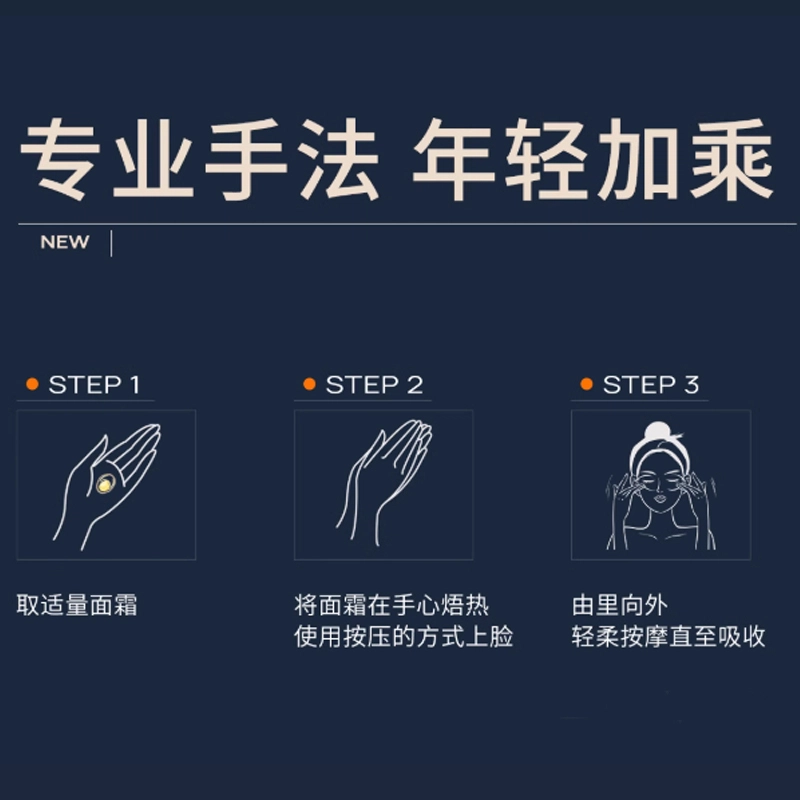 专业手法 年轻加乘

NEW

STEP 1

取适量面霜

STEP 2

将面霜在手心焐热
使用按压的方式上脸

STEP 3

由里向外
轻柔按摩直至吸收