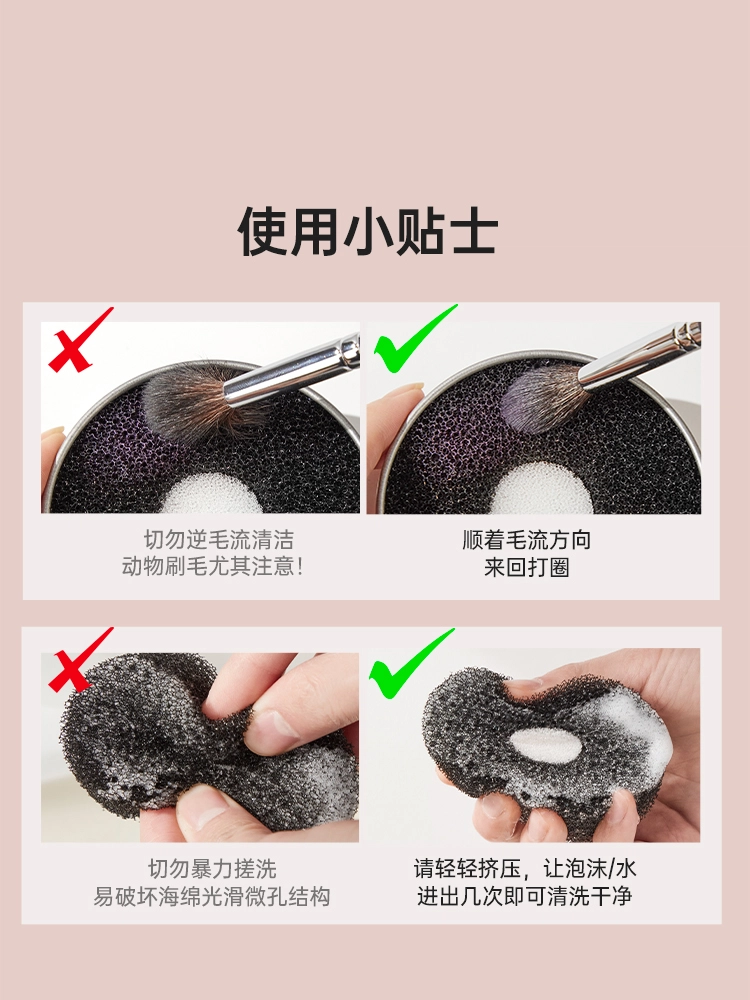 使用小贴士

切勿逆毛流清洁
动物刷毛尤其注意!

顺着毛流方向
来回打圈

切勿暴力搓洗
易破坏海绵光滑微孔结构

请轻轻挤压，让泡沫/水
进出几次即可清洗干净