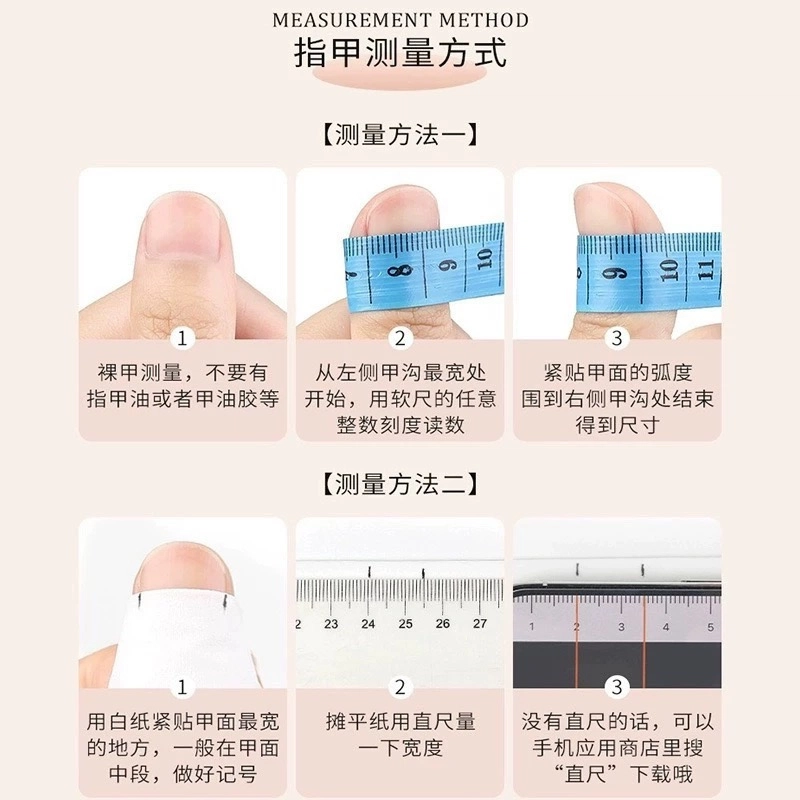 MEASUREMENT METHOD
指甲测量方式

【测量方法一】

7 8 9 10

9 10 11

1
裸甲测量，不要有指甲油或者甲油胶等

2
从左侧甲沟最宽处开始，用软尺的任意整数刻度读数

3
紧贴甲面的弧度围到右侧甲沟处结束得到尺寸

【测量方法二】

2 23 24 25 26 27

1 2 3 4 5

1
用白纸紧贴甲面最宽的地方，一般在甲面中段，做好记号

2
摊平纸用直尺量一下宽度

3
没有直尺的话，可以手机应用商店里搜“直尺”下载哦