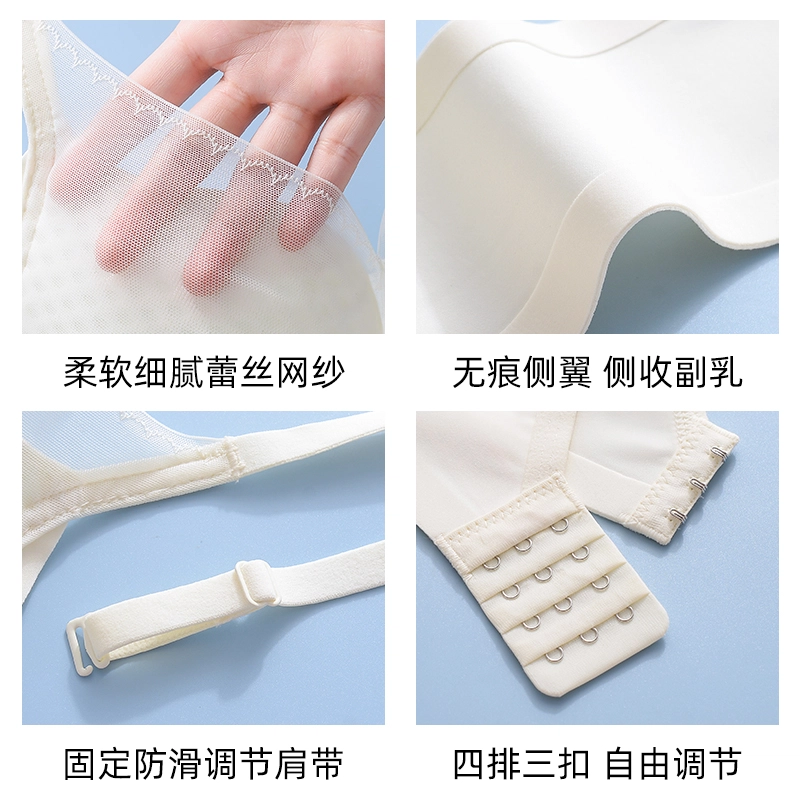 柔软细腻蕾丝网纱

无痕侧翼 侧收副乳

固定防滑调节肩带

四排三扣 自由调节