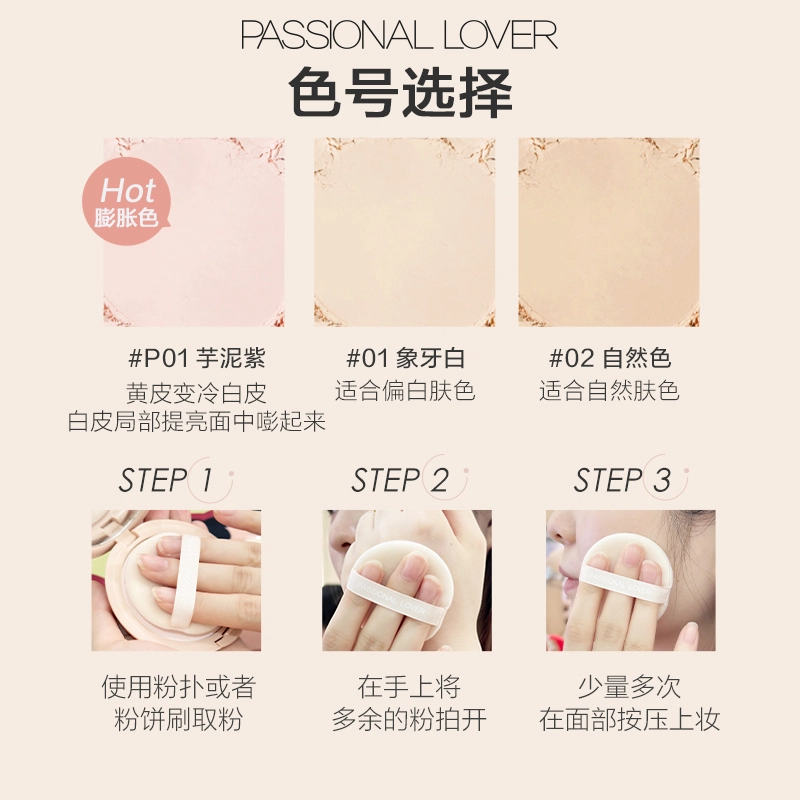 PASSIONAL LOVER
色号选择

Hot
膨胀色

#P01 芋泥紫
黄皮变冷白皮
白皮局部提亮面中嘭起来

#01 象牙白
适合偏白肤色

#02 自然色
适合自然肤色

STEP 1
使用粉扑或者
粉饼刷取粉

STEP 2
PASSIONAL LOVER
在手上将
多余的粉拍开

STEP 3
PASSIONAL LOVER
少量多次
在面部按压上妆