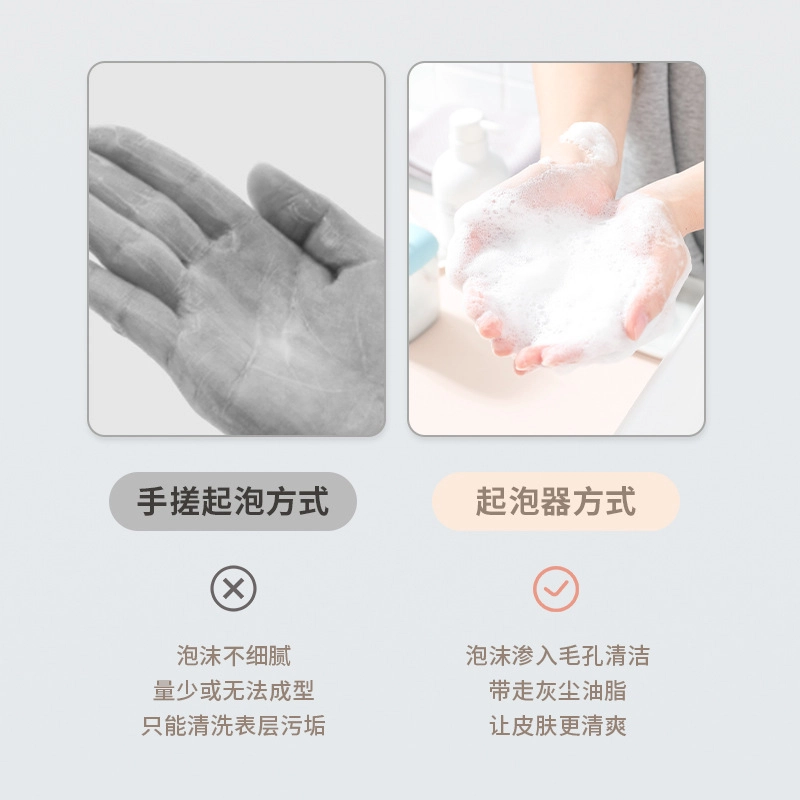 手搓起泡方式

泡沫不细腻
量少或无法成型
只能清洗表层污垢

起泡器方式

泡沫渗入毛孔清洁
带走灰尘油脂
让皮肤更清爽