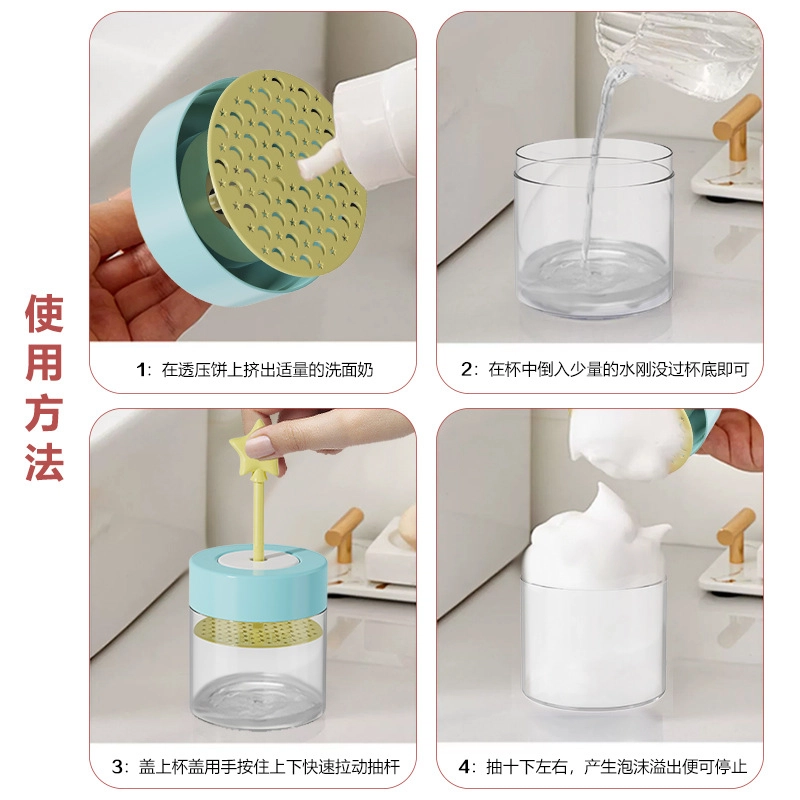 使用方法

1：在透压饼上挤出适量的洗面奶

2：在杯中倒入少量的水刚没过杯底即可

3：盖上杯盖用手按住上下快速拉动抽杆

4：抽十下左右，产生泡沫溢出便可停止