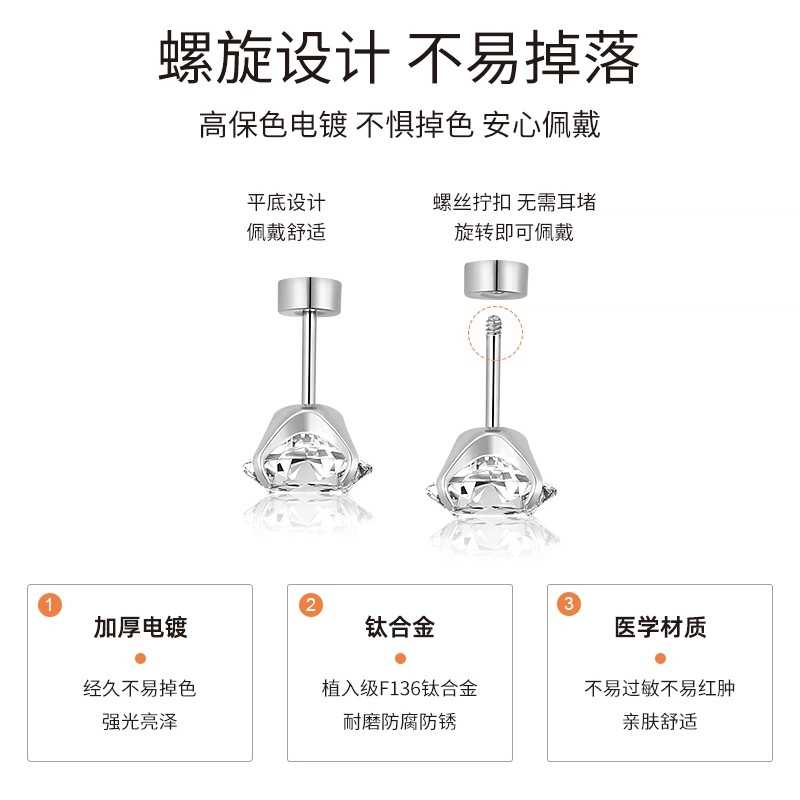 螺旋设计 不易掉落

高保色电镀 不惧掉色 安心佩戴

平底设计
佩戴舒适

螺丝拧扣 无需耳堵
旋转即可佩戴

1
加厚电镀
经久不易掉色
强光亮泽

2
钛合金
植入级F136钛合金
耐磨防腐防锈

3
医学材质
不易过敏不易红肿
亲肤舒适