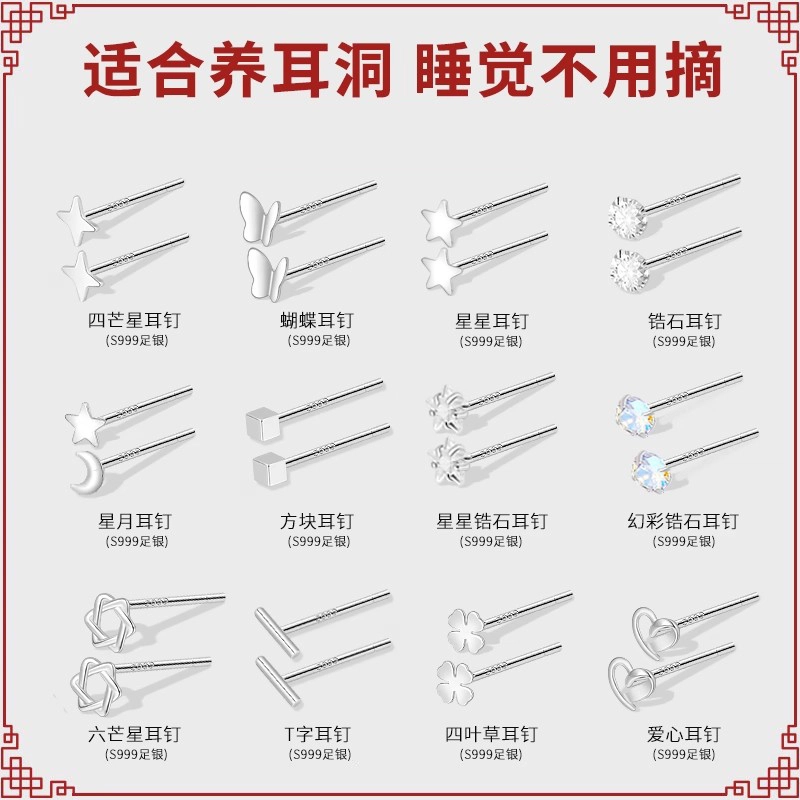 适合养耳洞 睡觉不用摘

四芒星耳钉
(S999足银)

蝴蝶耳钉
(S999足银)

星星耳钉
(S999足银)

锆石耳钉
(S999足银)

星月耳钉
(S999足银)

方块耳钉
(S999足银)

星星锆石耳钉
(S999足银)

幻彩锆石耳钉
(S999足银)

六芒星耳钉
(S999足银)

T字耳钉
(S999足银)

四叶草耳钉
(S999足银)

爱心耳钉
(S999足银)