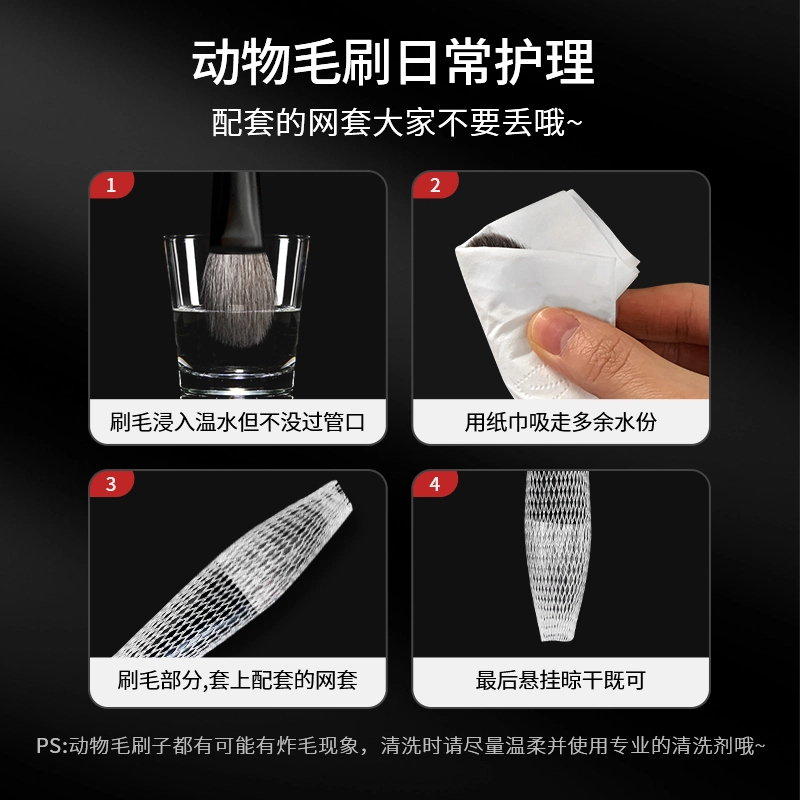 动物毛刷日常护理

配套的网套大家不要丢哦~

1

刷毛浸入温水但不没过管口

2

用纸巾吸走多余水份

3

刷毛部分,套上配套的网套

4

最后悬挂晾干既可

PS:动物毛刷子都有可能有炸毛现象，清洗时请尽量温柔并使用专业的清洗剂哦~