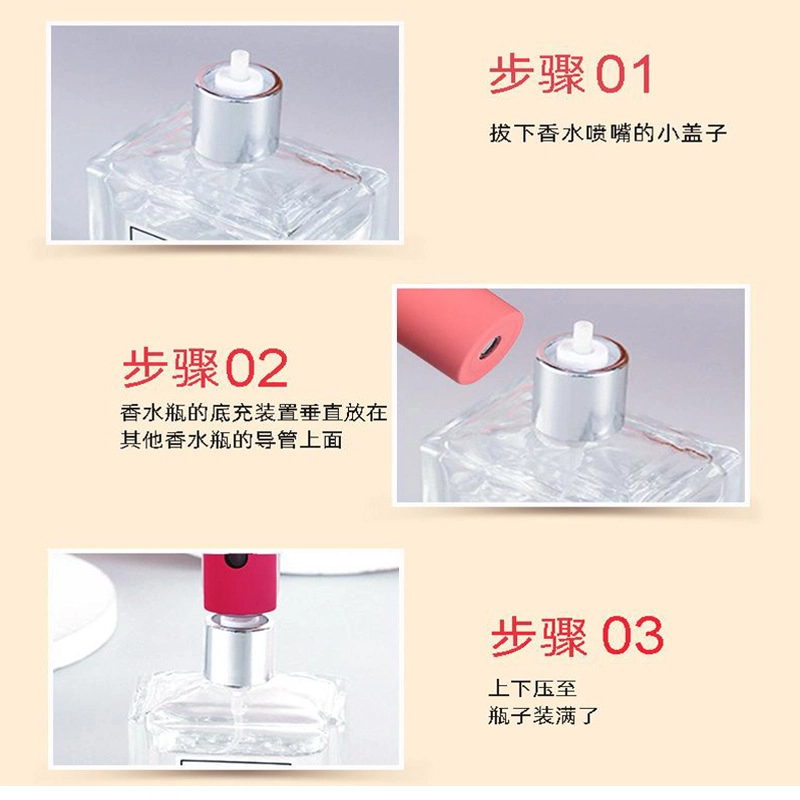 步骤 01
拔下香水喷嘴的小盖子

步骤 02
香水瓶的底充装置垂直放在其他香水瓶的导管上面

步骤 03
上下压至
瓶子装满了