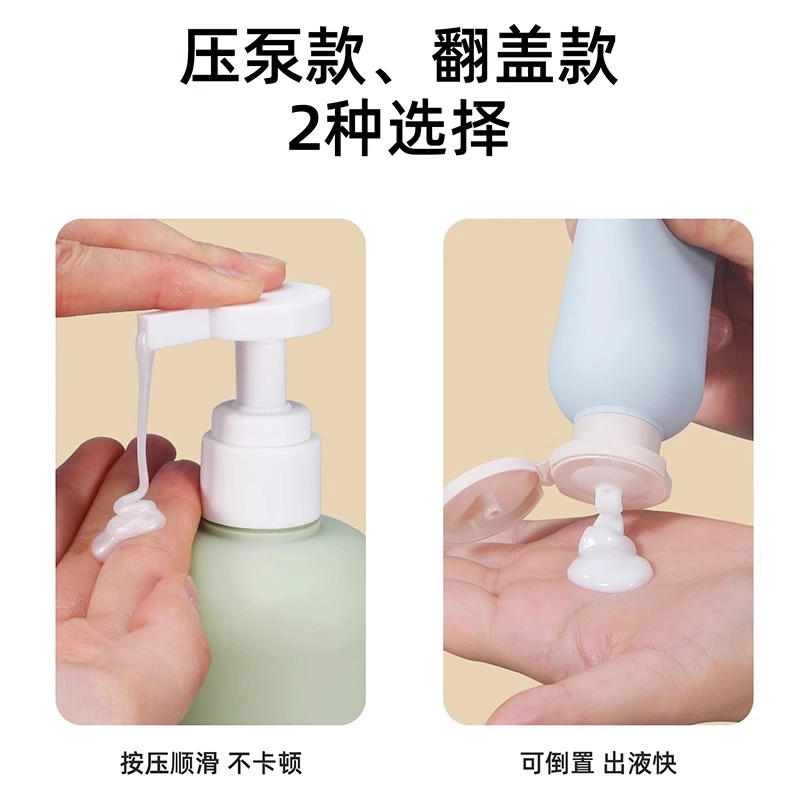 压泵款、翻盖款
2种选择

按压顺滑 不卡顿

可倒置 出液快