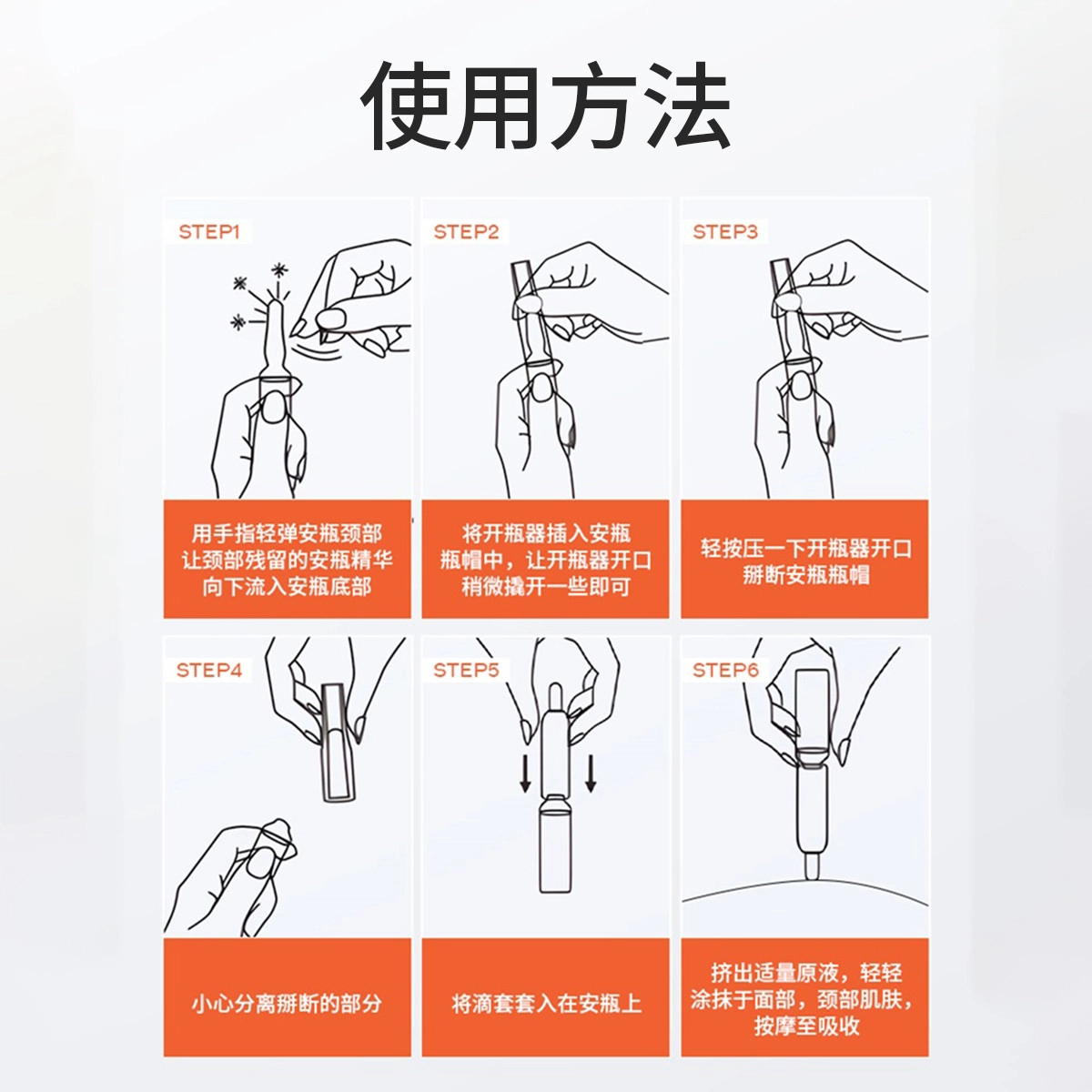 使用方法

STEP1

用手指轻弹安瓶颈部
让颈部残留的安瓶精华
向下流入安瓶底部

STEP2

将开瓶器插入安瓶
瓶帽中，让开瓶器开口
稍微撬开一些即可

STEP3

轻按压一下开瓶器开口
掰断安瓶瓶帽

STEP4

小心分离掰断的部分

STEP5

将滴套套入在安瓶上

STEP6

挤出适量原液，轻轻
涂抹于面部，颈部肌肤，
按摩至吸收