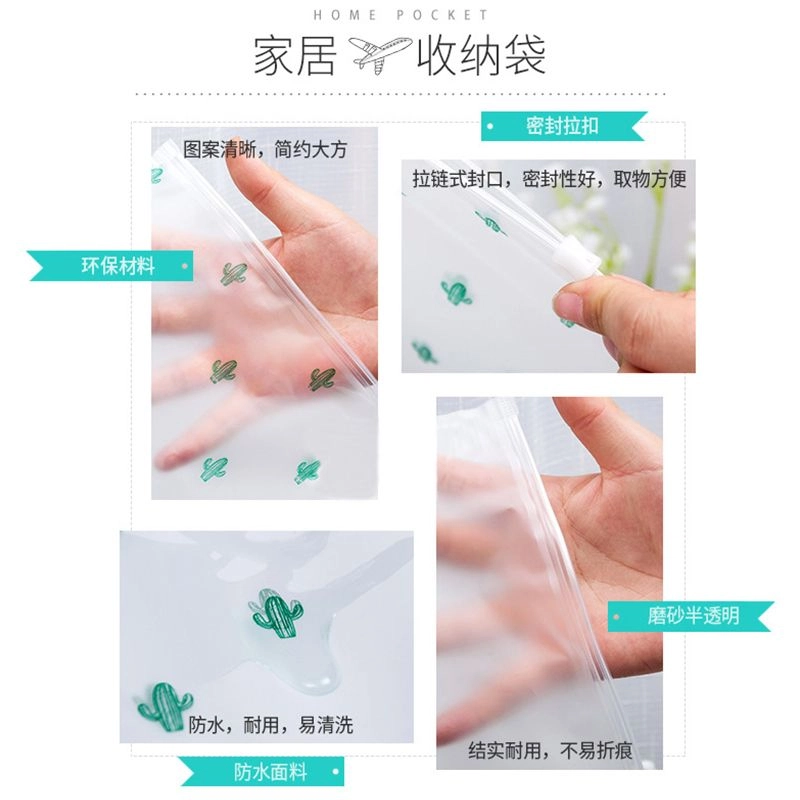 HOME POCKET

家居 收纳袋

密封拉扣

图案清晰，简约大方

拉链式封口，密封性好，取物方便

环保材料

磨砂半透明

防水，耐用，易清洗

结实耐用，不易折痕

防水面料