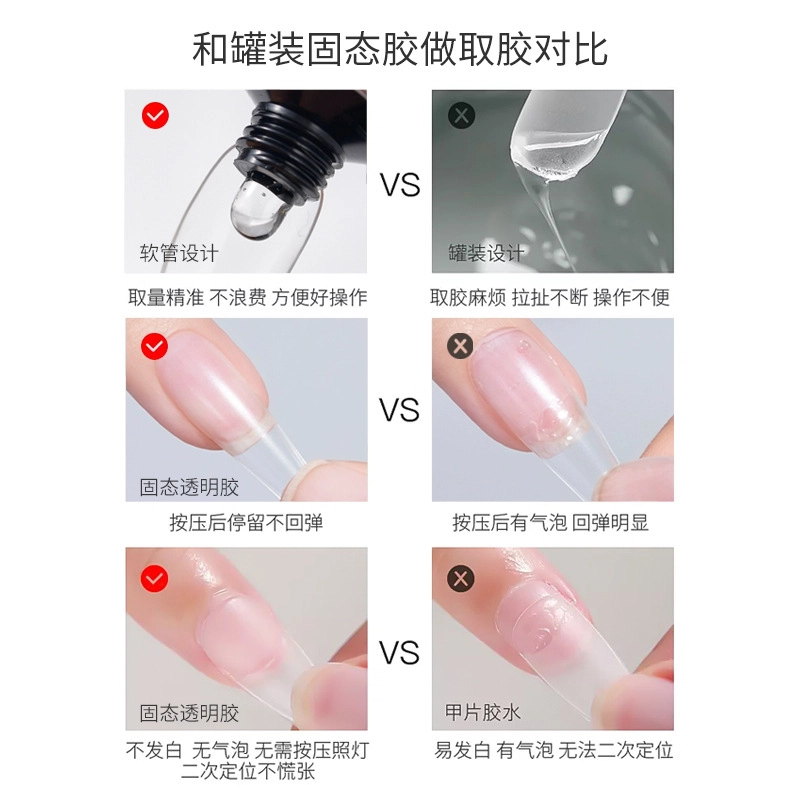 和罐装固态胶做取胶对比

软管设计

取量精准 不浪费 方便好操作

VS

罐装设计

取胶麻烦 拉扯不断 操作不便

固态透明胶

按压后停留不回弹

VS

按压后有气泡 回弹明显

固态透明胶

不发白 无气泡 无需按压照灯 二次定位不慌张

VS

甲片胶水

易发白 有气泡 无法二次定位