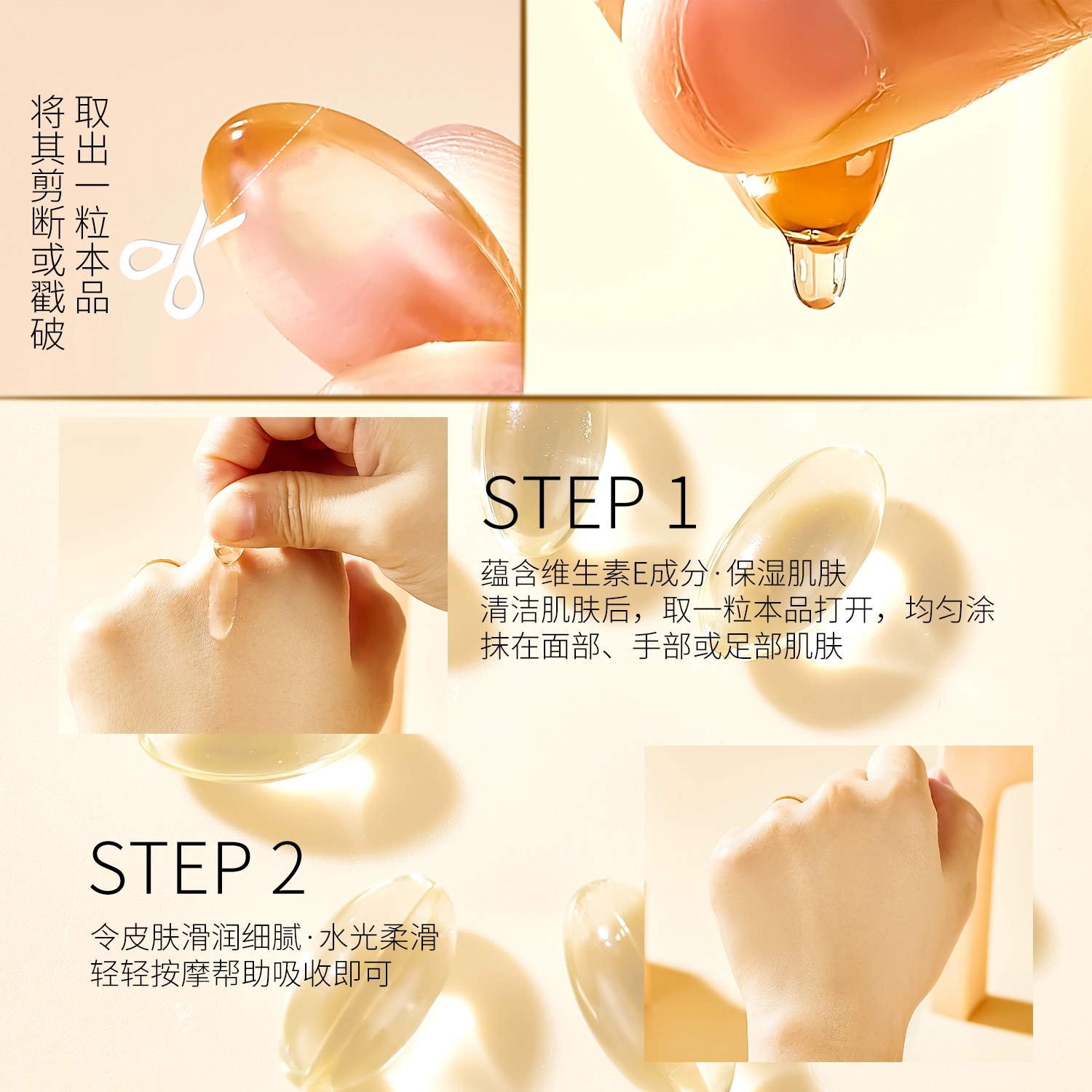 取出一粒本品
将其剪断或戳破

STEP 1

蕴含维生素E成分·保湿肌肤
清洁肌肤后，取一粒本品打开，均匀涂抹在面部、手部或足部肌肤

STEP 2

令皮肤滑润细腻·水光柔滑
轻轻按摩帮助吸收即可