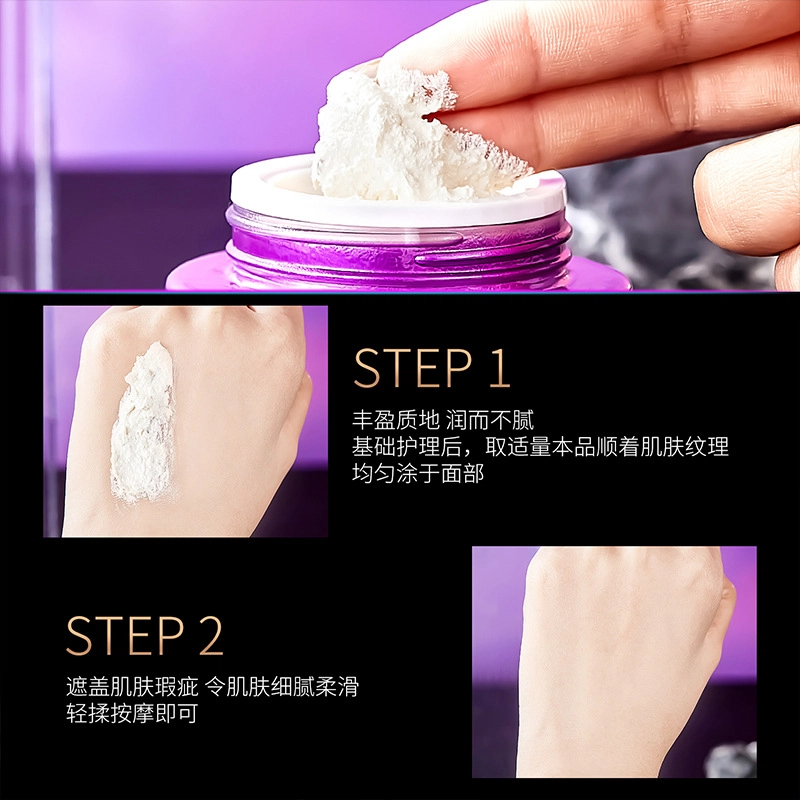 STEP 1

丰盈质地 润而不腻
基础护理后，取适量本品顺着肌肤纹理
均匀涂于面部

STEP 2

遮盖肌肤瑕疵 令肌肤细腻柔滑
轻揉按摩即可