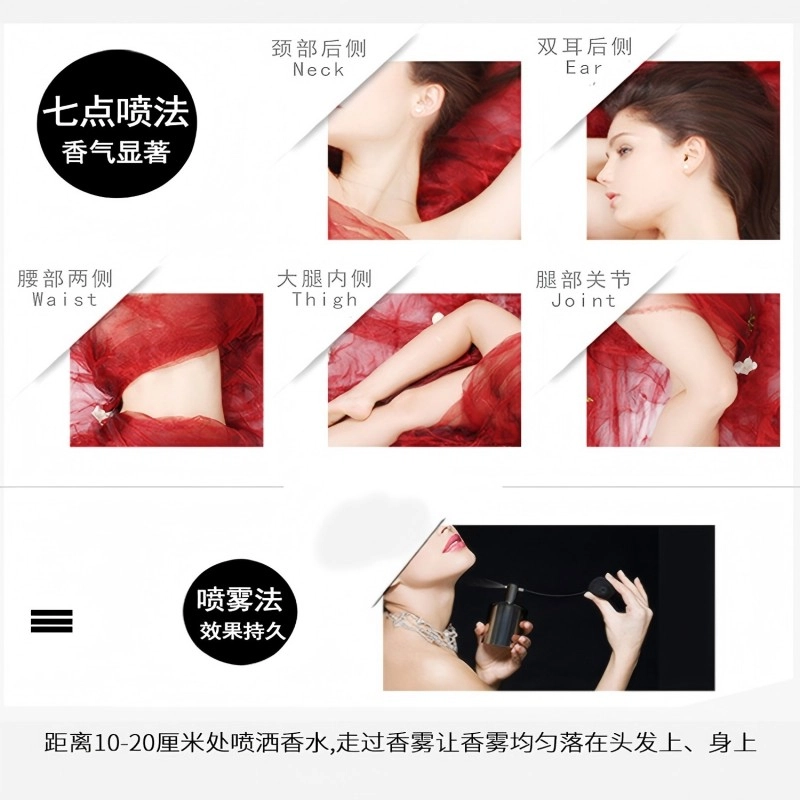 七点喷法
香气显著

颈部后侧
Neck

双耳后侧
Ear

腰部两侧
Waist

大腿内侧
Thigh

腿部关节
Joint

喷雾法
效果持久

距离10-20厘米处喷洒香水,走过香雾让香雾均匀落在头发上、身上